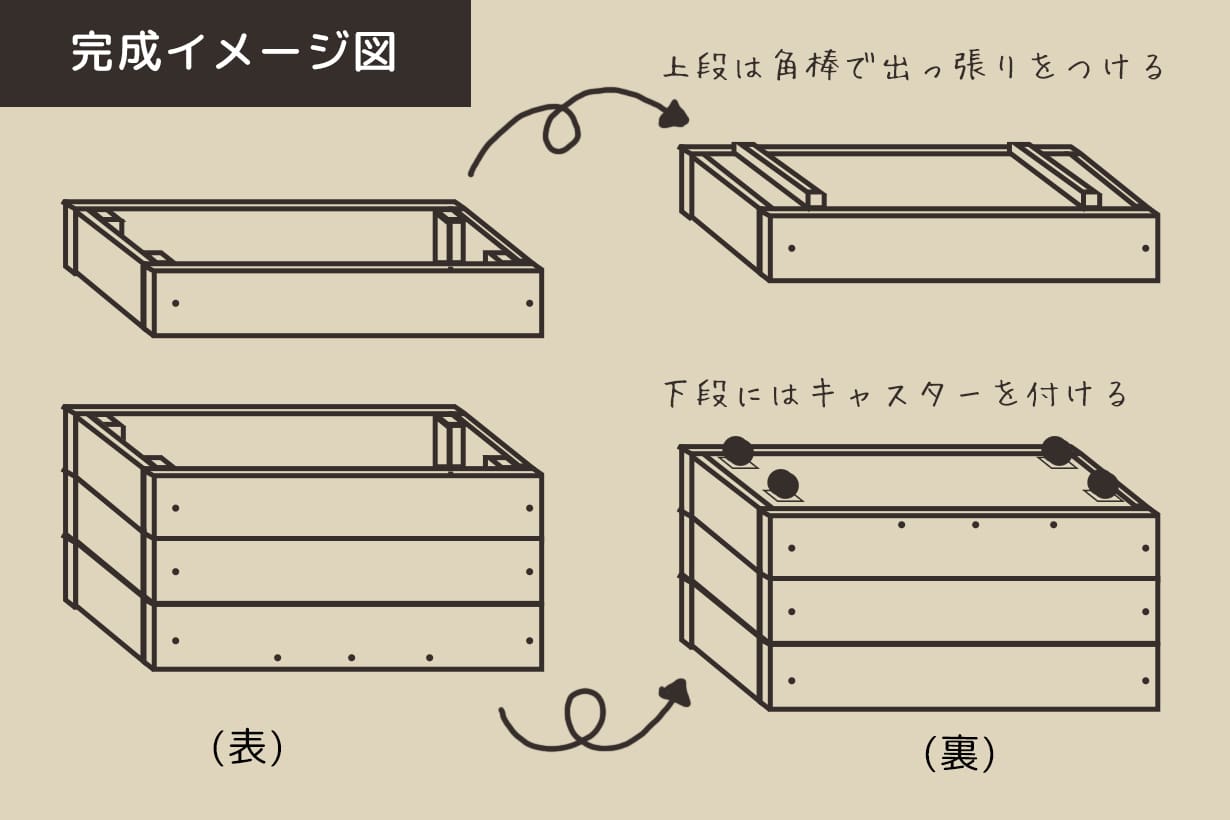 完成イメージ図

上段は角棒で出っ張りをつける

下段にはキャスターを付ける

(表)

(裏)